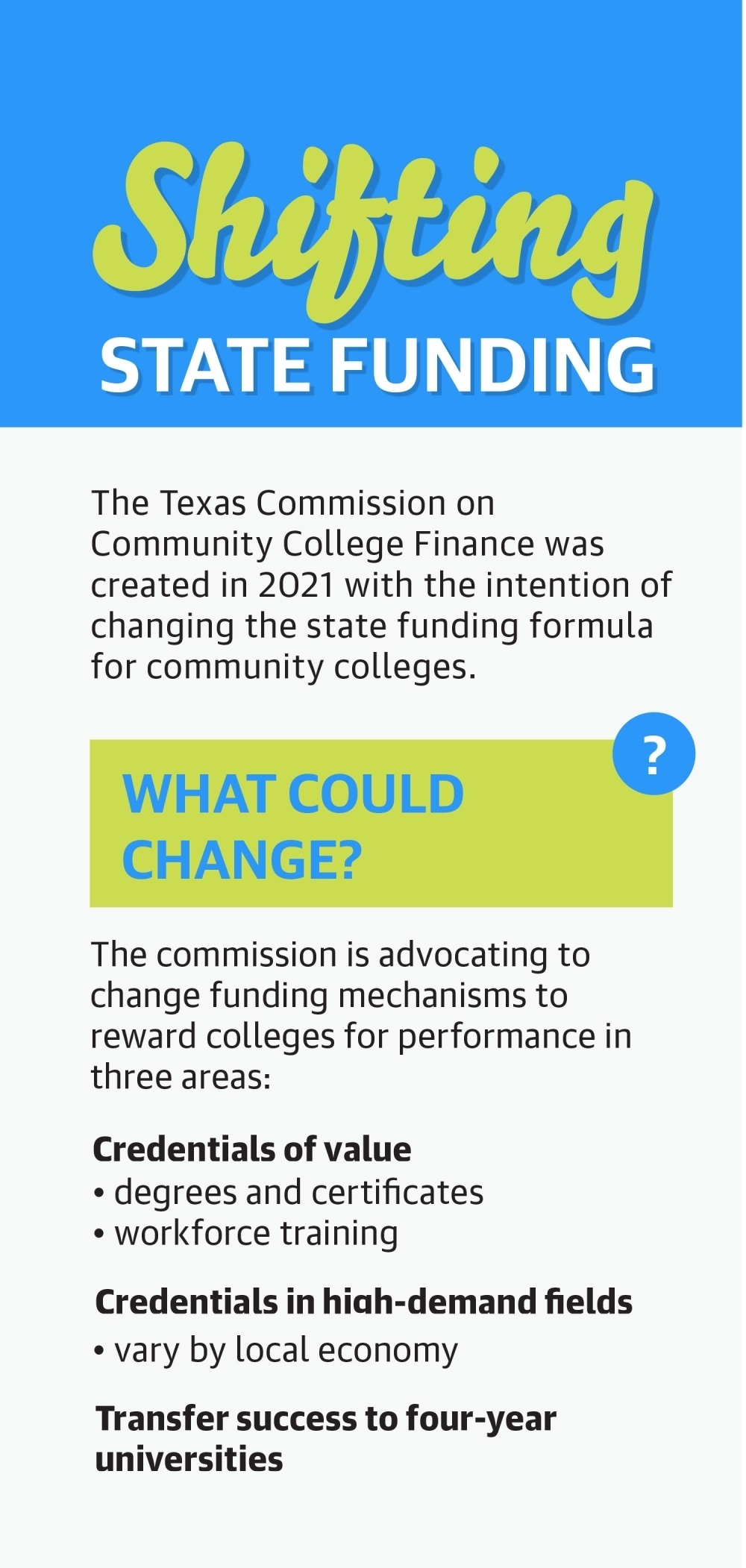 Shifting
STATE FUNDING

The Texas Commission on Community College Finance was created in 2021 with the intention of changing the state funding formula for community colleges.

?

WHAT COULD CHANGE?

The commission is advocating to change funding mechanisms to reward colleges for performance in three areas:

Credentials of value
• degrees and certificates
• workforce training

Credentials in high-demand fields
• vary by local economy

Transfer success to four-year universities